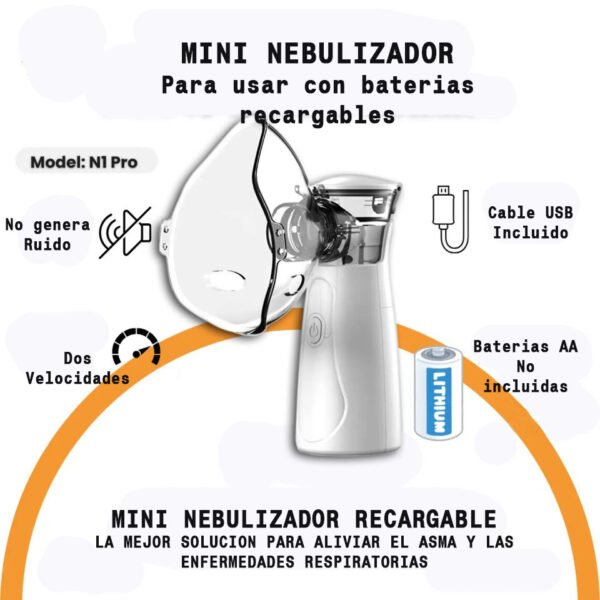 MINI NEBULIZADOR
Para usar con baterias recargables

Model: N1 Pro

No genera Ruido

Cable USB Incluido

Dos Velocidades

Baterias AA No incluidas

LITHIUM

MINI NEBULIZADOR RECARGABLE
LA MEJOR SOLUCION PARA ALIVIAR EL ASMA Y LAS ENFERMEDADES RESPIRATORIAS